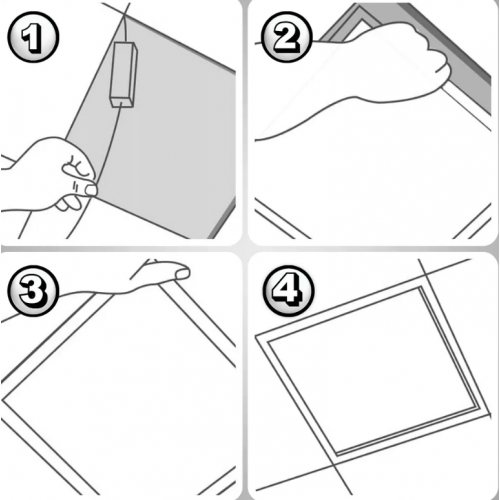 1

2

3

4