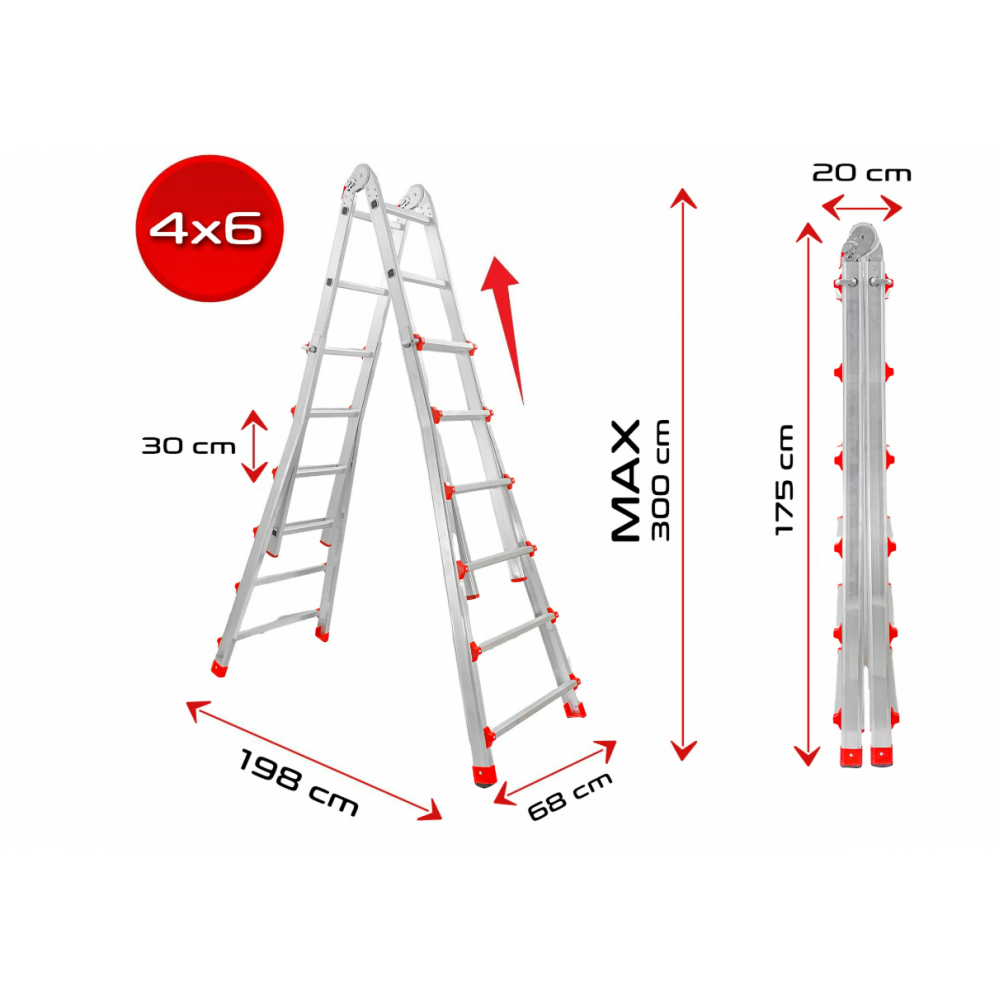 4x6

30 cm

198 cm

68 cm

MAX
300 cm

20 cm

175 cm