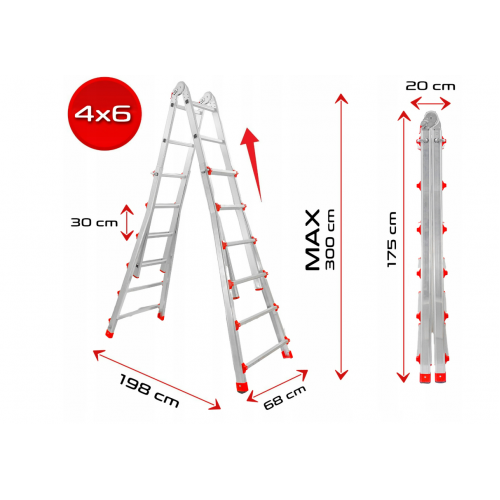 4x6

30 cm

198 cm

68 cm

MAX
300 cm

20 cm

175 cm